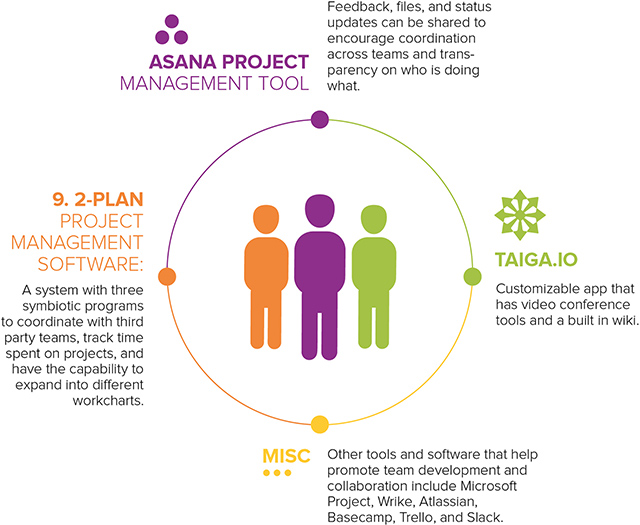 ASANA PROJECT
MANAGEMENT TOOL

Feedback, files, and status updates can be shared to encourage coordination across teams and transparency on who is doing what.

9. 2-PLAN
PROJECT MANAGEMENT SOFTWARE:

A system with three symbiotic programs to coordinate with third party teams, track time spent on projects, and have the capability to expand into different workcharts.

TAIGA.IO

Customizable app that has video conference tools and a built in wiki.

MISC

Other tools and software that help promote team development and collaboration include Microsoft Project, Wrike, Atlassian, Basecamp, Trello, and Slack.