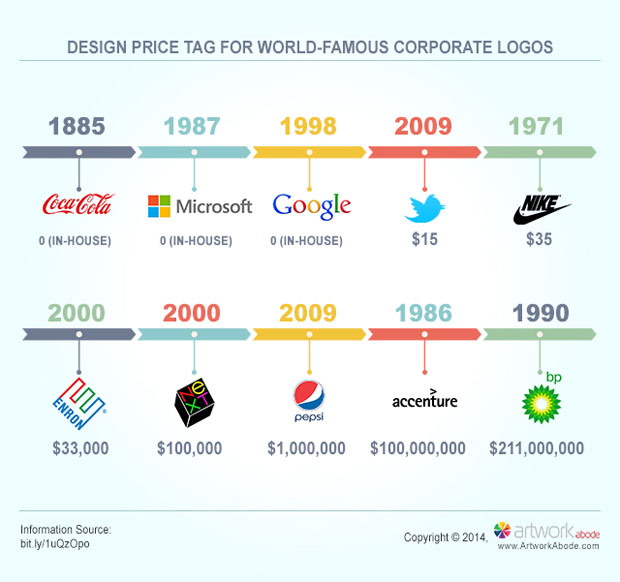 DESIGN PRICE TAG FOR WORLD-FAMOUS CORPORATE LOGOS

1885
Coca-Cola
0 (IN-HOUSE)

1987
Microsoft
0 (IN-HOUSE)

1998
Google
0 (IN-HOUSE)

2009
$15

1971
NIKE
$35

2000
ENRON
$33,000

2000
NeXT
$100,000

2009
pepsi
$1,000,000

1986
accenture
$100,000,000

1990
bp
$211,000,000

Information Source:
bit.ly/1uQzOpo

Copyright © 2014, artwork abode
www.ArtworkAbode.com